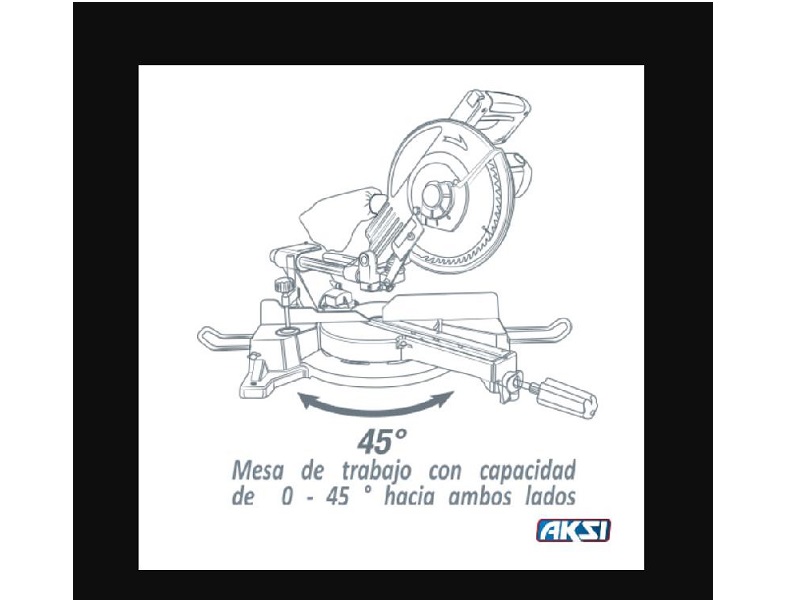 45°
Mesa de trabajo con capacidad de 0 - 45 ° hacia ambos lados

AKSI